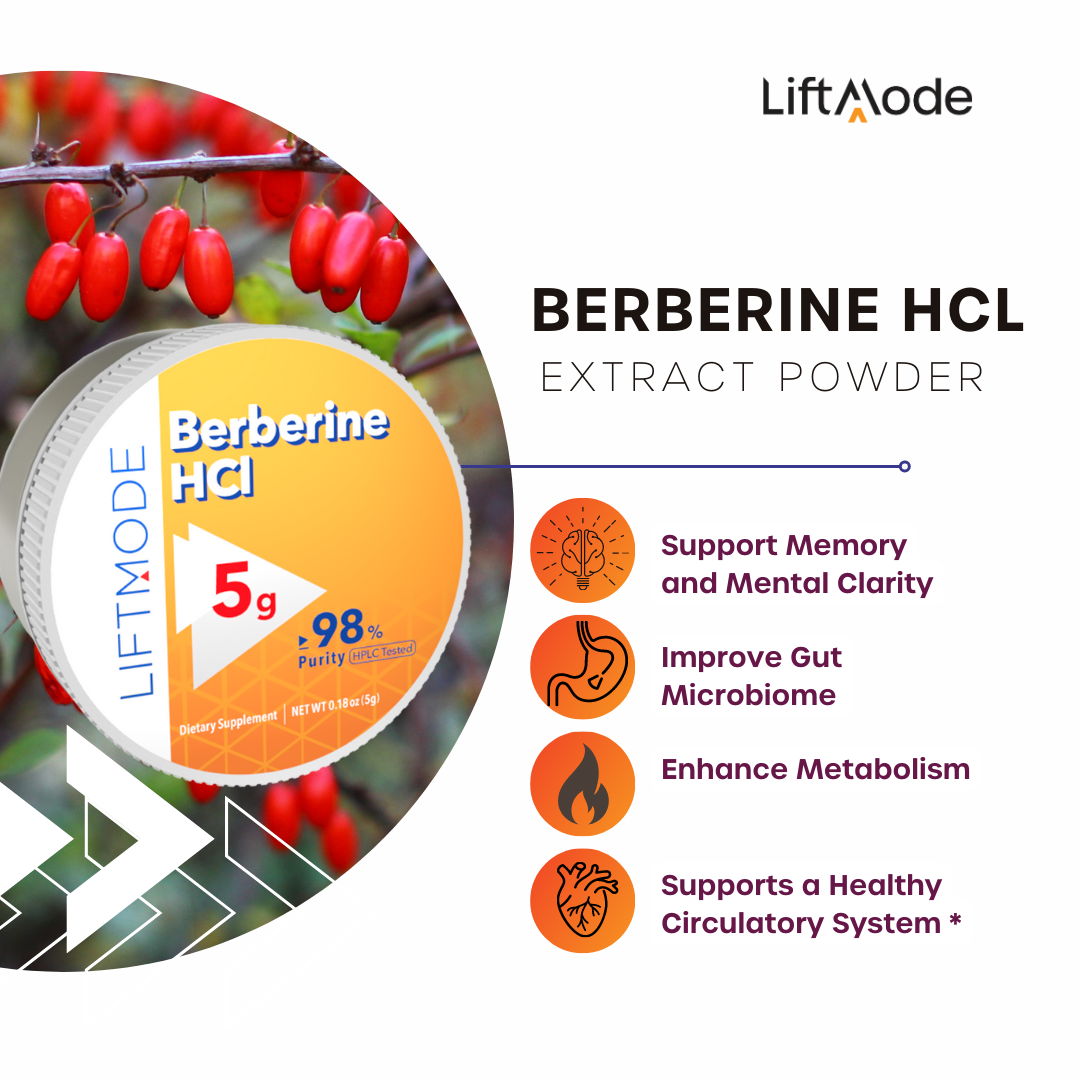 LiftMode

BERBERINE HCL
EXTRACT POWDER

LIFTMODE
Berberine HCl
5g
98%
Purity HPLC Tested
Dietary Supplement | NET WT 0.18 oz (5g)

Support Memory and Mental Clarity

Improve Gut Microbiome

Enhance Metabolism

Supports a Healthy Circulatory System *