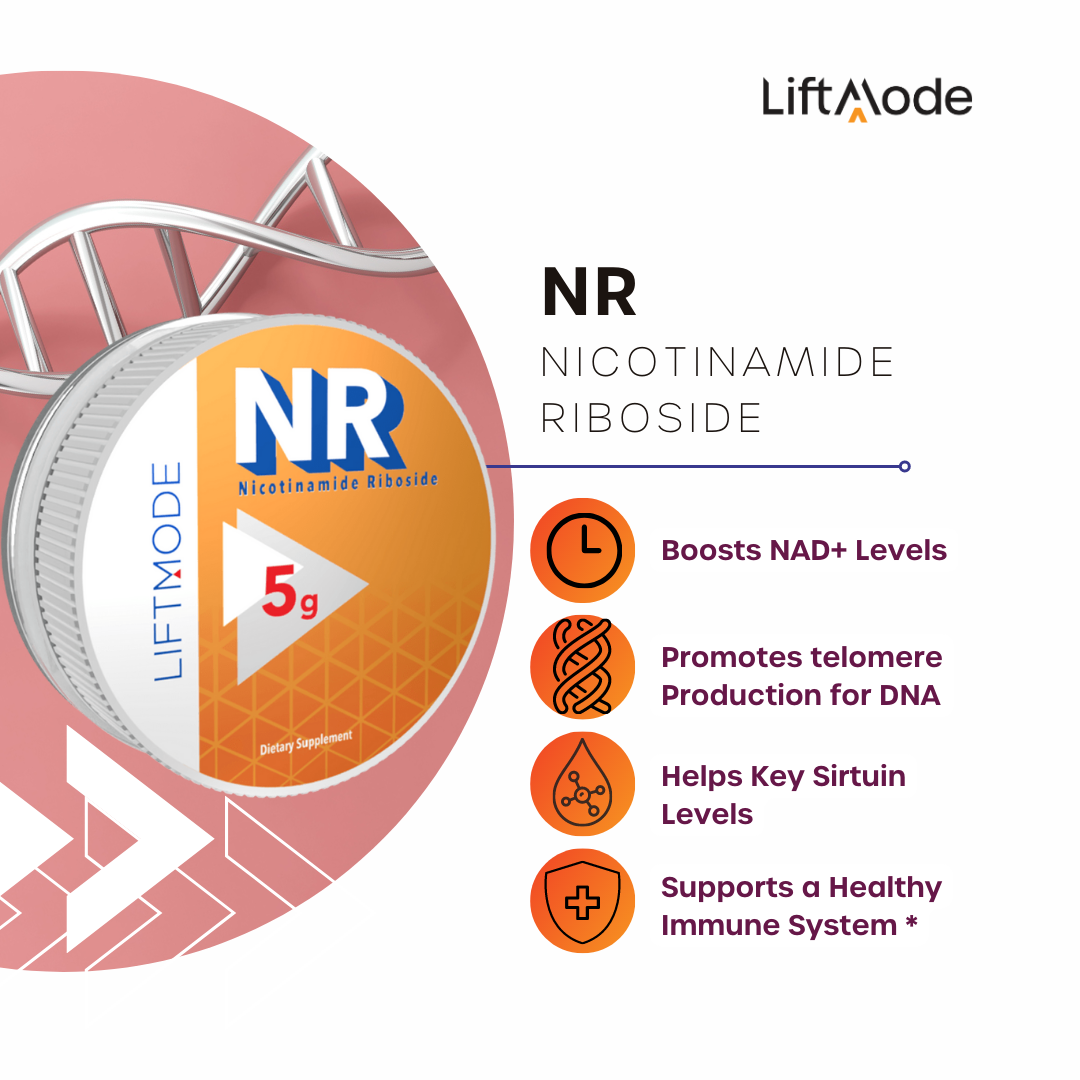 LiftMode

LIFTMODE

NR
Nicotinamide Riboside

5g

Dietary Supplement

NR
NICOTINAMIDE RIBOSIDE

Boosts NAD+ Levels

Promotes telomere Production for DNA

Helps Key Sirtuin Levels

Supports a Healthy Immune System *